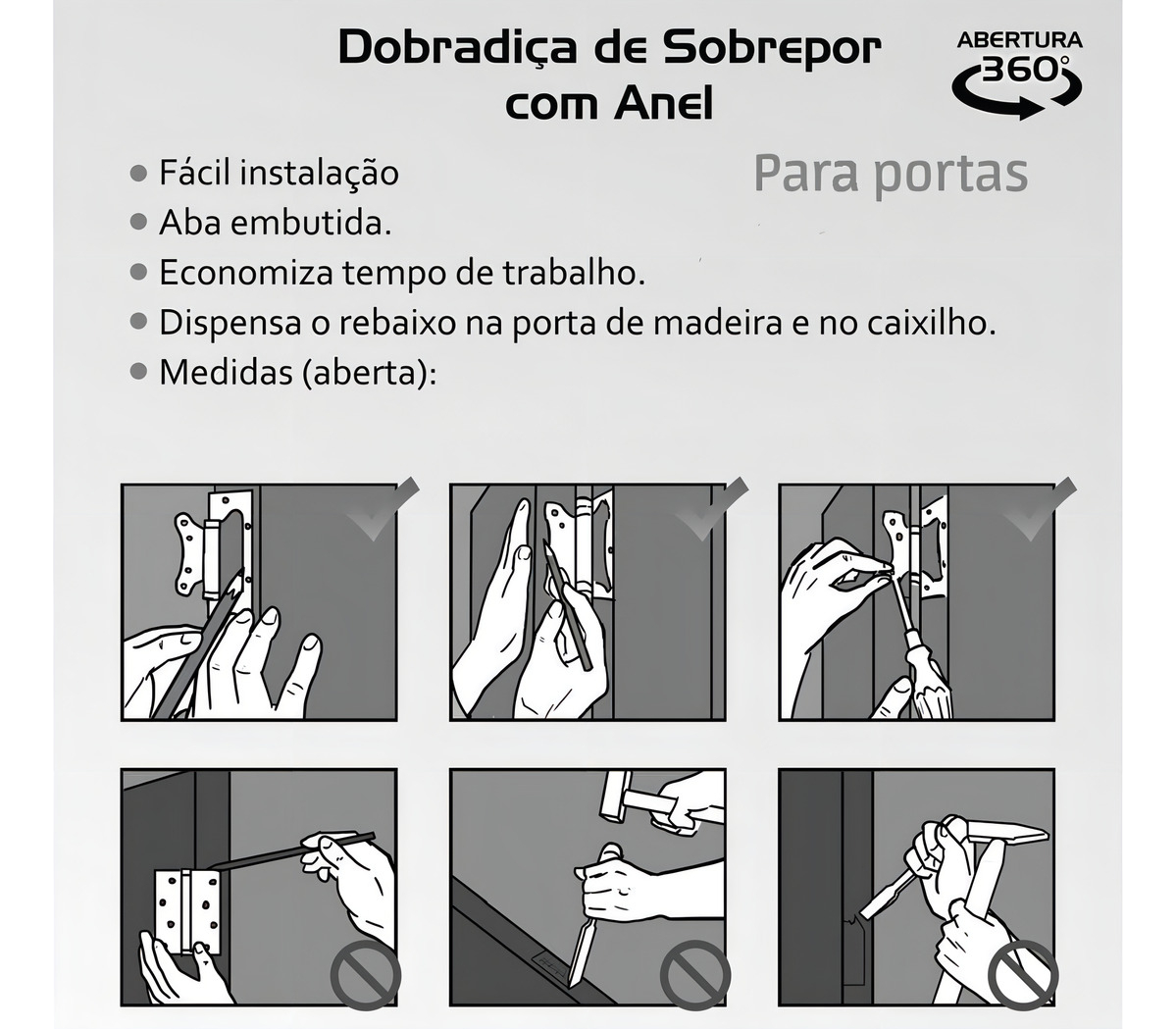 Dobradiça de Sobrepor com Anel

ABERTURA 360°

Para portas

• Fácil instalação
• Aba embutida.
• Economiza tempo de trabalho.
• Dispensa o rebaixo na porta de madeira e no caixilho.
• Medidas (aberta):